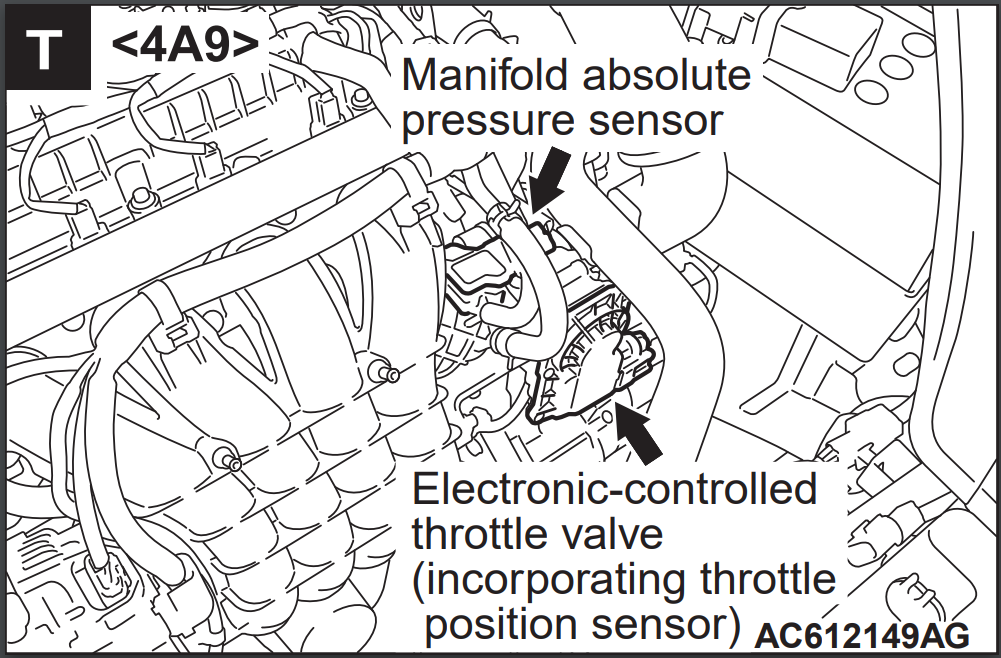 T <4A9>

Manifold absolute pressure sensor

Electronic-controlled throttle valve (incorporating throttle position sensor)

AC612149AG